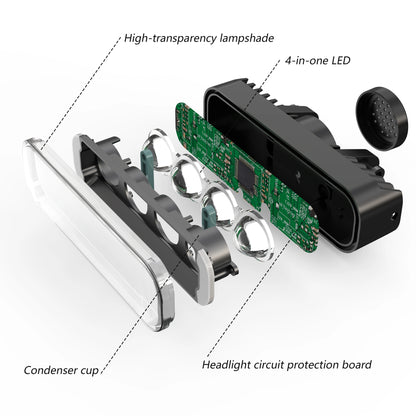 High-transparency lampshade

4-in-one LED

Condenser cup

Headlight circuit protection board